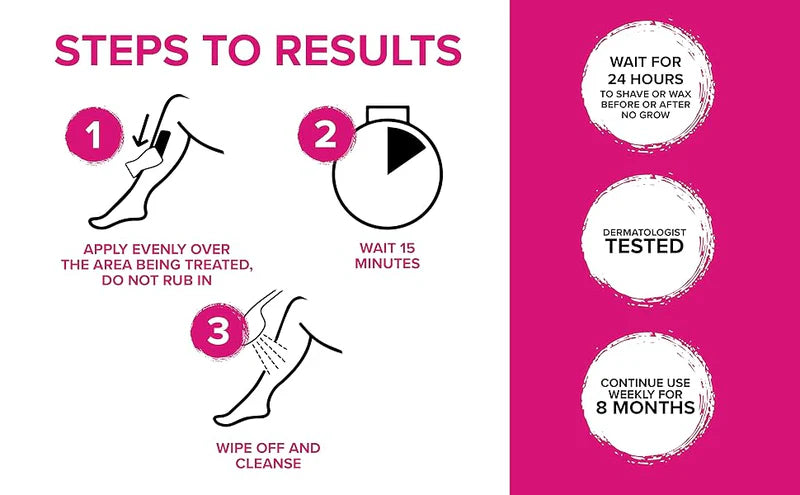 STEPS TO RESULTS

1

APPLY EVENLY OVER THE AREA BEING TREATED, DO NOT RUB IN

2

WAIT 15 MINUTES

3

WIPE OFF AND CLEANSE

WAIT FOR 24 HOURS TO SHAVE OR WAX BEFORE OR AFTER NO GROW

DERMATOLOGIST TESTED

CONTINUE USE WEEKLY FOR 8 MONTHS