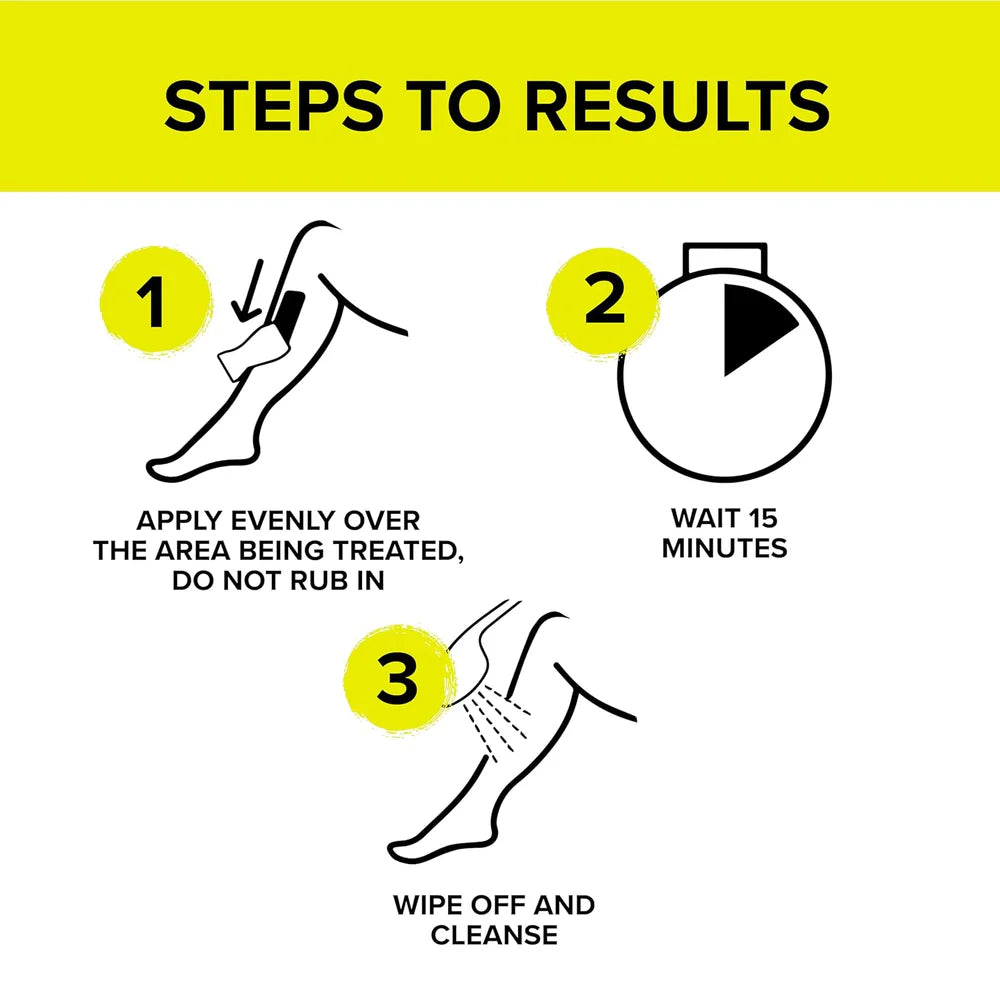 STEPS TO RESULTS

1

APPLY EVENLY OVER THE AREA BEING TREATED, DO NOT RUB IN

2

WAIT 15 MINUTES

3

WIPE OFF AND CLEANSE